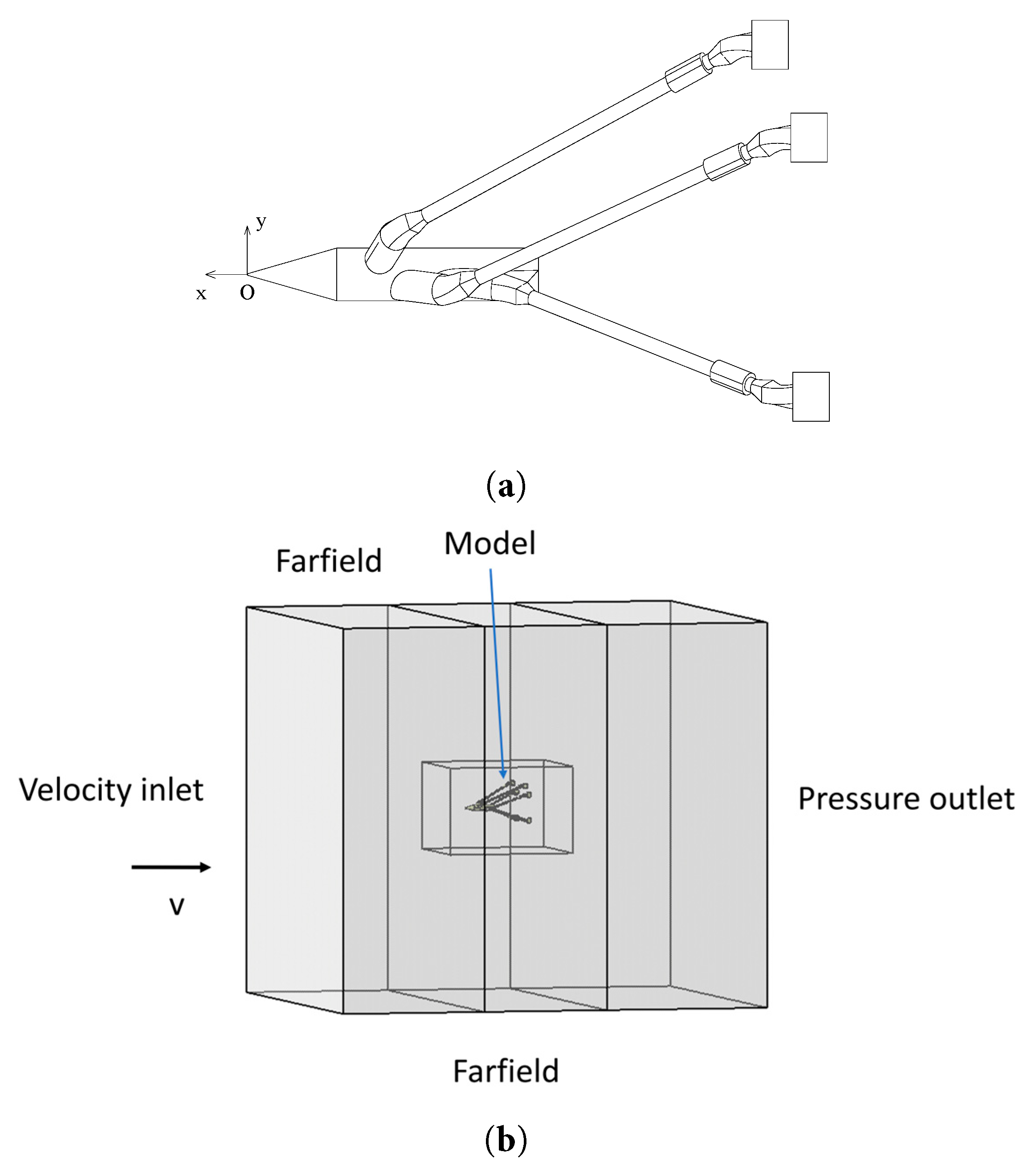 y

x O

(a)

Farfield

Model

Velocity inlet

v

Pressure outlet

Farfield

(b)